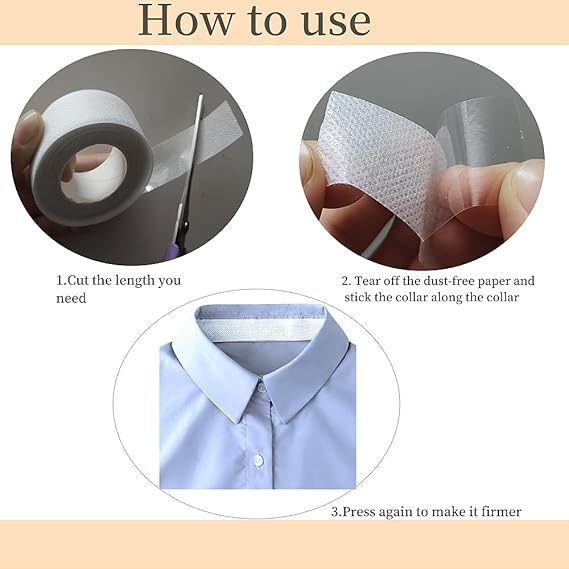 How to use

1.Cut the length you need

2. Tear off the dust-free paper and stick the collar along the collar

3.Press again to make it firmer